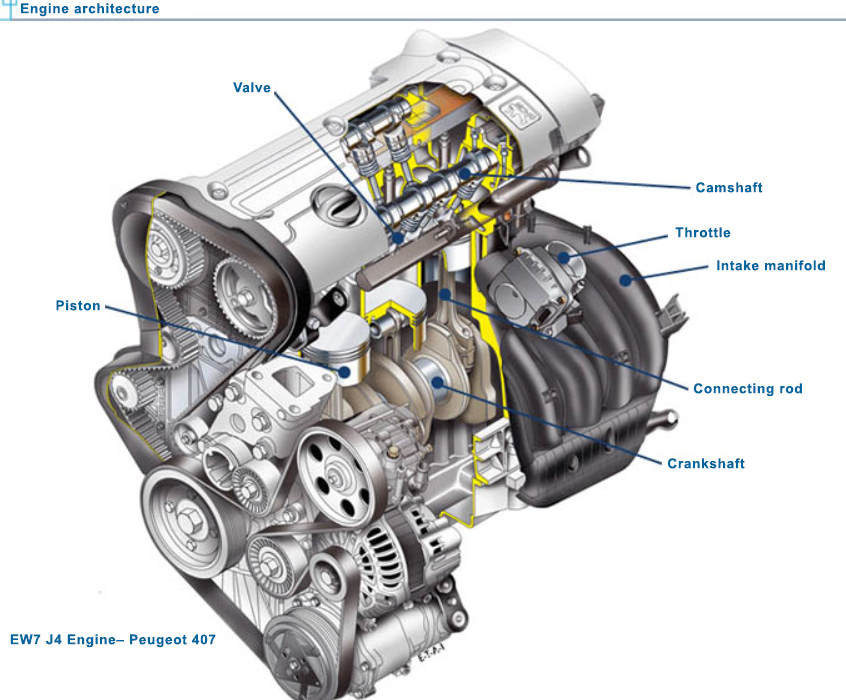 Engine architecture

Valve

Camshaft

Throttle

Intake manifold

Piston

Connecting rod

Crankshaft

EW7 J4 Engine– Peugeot 407